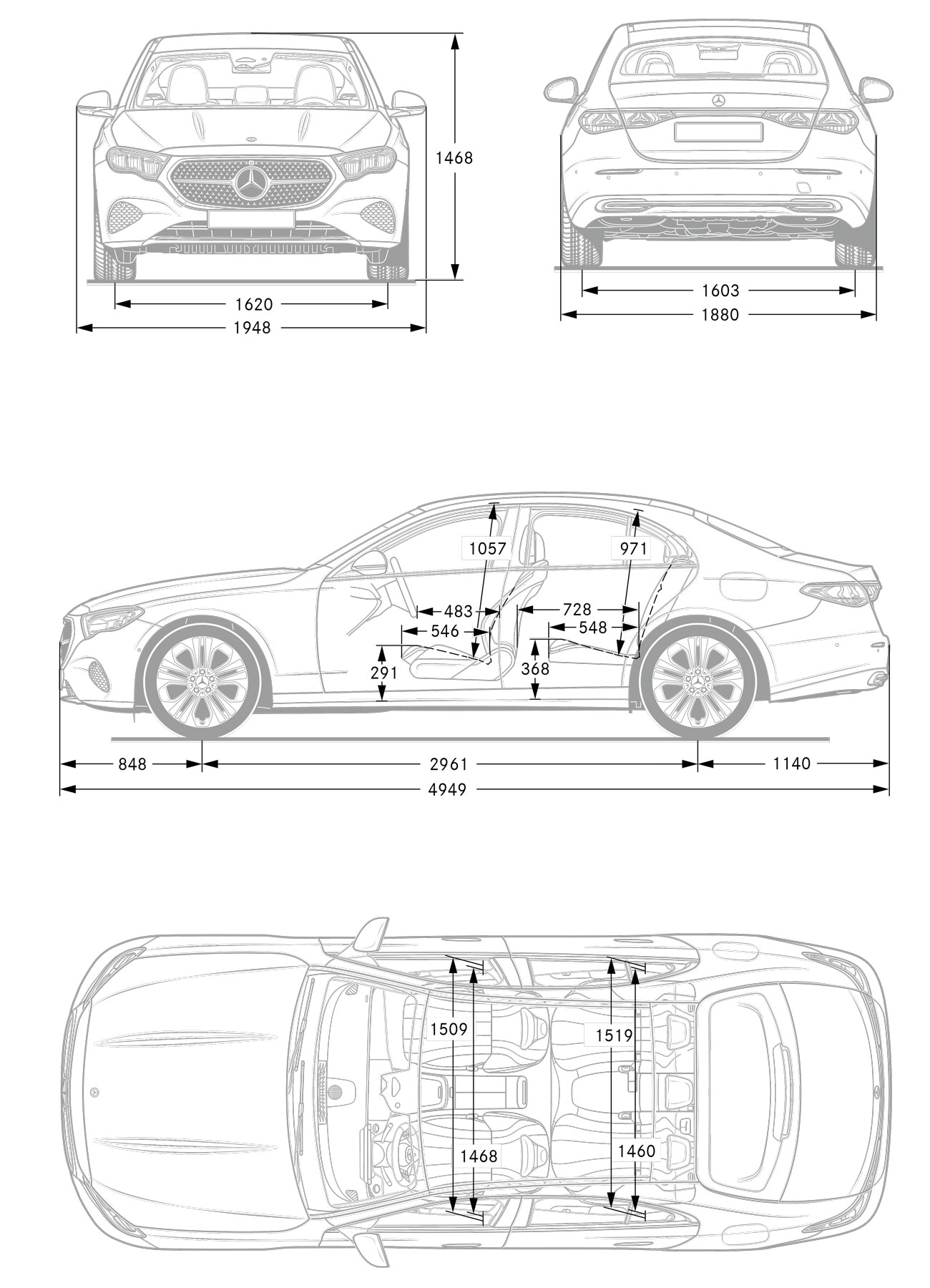 1468

1620

1948

1603

1880

1057

971

483

728

546

548

291

368

848

2961

1140

4949

1509

1519

1468

1460